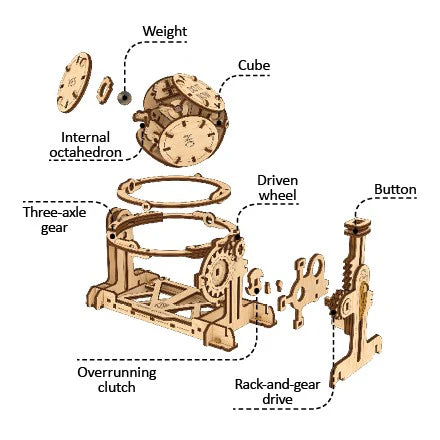 Weight

Cube

Internal octahedron

Driven wheel

Button

Three-axle gear

Overrunning clutch

Rack-and-gear drive