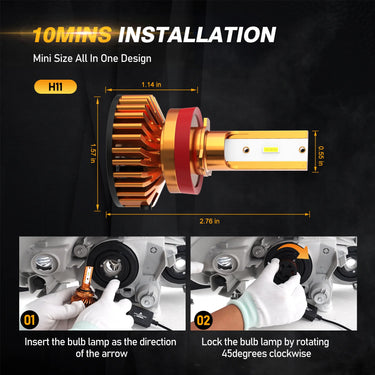 10MINS INSTALLATION

Mini Size All In One Design

H11

1.14 in

1.57 in

0.55 in

2.76 in

01

Insert the bulb lamp as the direction of the arrow

02

Lock the bulb lamp by rotating 45degrees clockwise