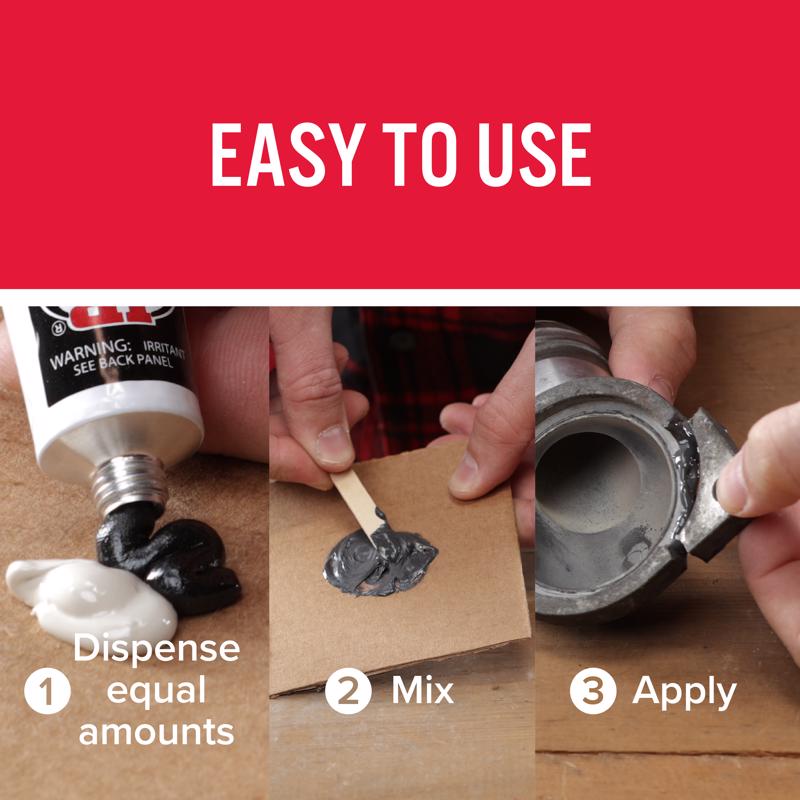 EASY TO USE

®
WARNING: IRRITANT
SEE BACK PANEL

1 Dispense equal amounts

2 Mix

3 Apply