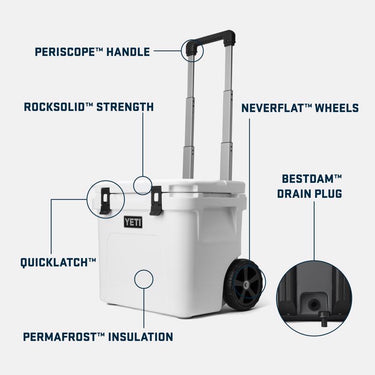 PERISCOPE™ HANDLE

ROCKSOLID™ STRENGTH

NEVERFLAT™ WHEELS

BESTDAM™ DRAIN PLUG

YETI

QUICKLATCH™

PERMAFROST™ INSULATION