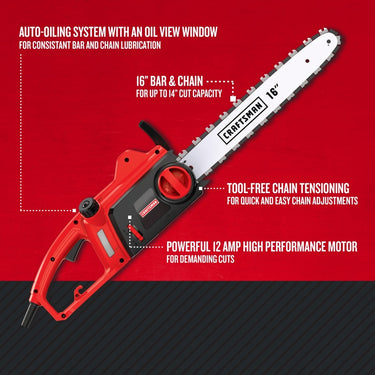 AUTO-OILING SYSTEM WITH AN OIL VIEW WINDOW
FOR CONSISTANT BAR AND CHAIN LUBRICATION

16" BAR & CHAIN
FOR UP TO 14" CUT CAPACITY

CRAFTSMAN 16"

TOOL-FREE CHAIN TENSIONING
FOR QUICK AND EASY CHAIN ADJUSTMENTS

CRAFTSMAN

POWERFUL 12 AMP HIGH PERFORMANCE MOTOR
FOR DEMANDING CUTS