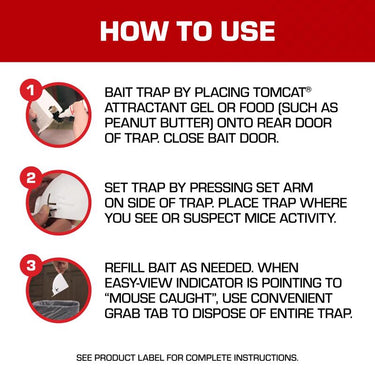 HOW TO USE

1

BAIT TRAP BY PLACING TOMCAT® ATTRACTANT GEL OR FOOD (SUCH AS PEANUT BUTTER) ONTO REAR DOOR OF TRAP. CLOSE BAIT DOOR.

2

SET TRAP BY PRESSING SET ARM ON SIDE OF TRAP. PLACE TRAP WHERE YOU SEE OR SUSPECT MICE ACTIVITY.

3

REFILL BAIT AS NEEDED. WHEN EASY-VIEW INDICATOR IS POINTING TO "MOUSE CAUGHT", USE CONVENIENT GRAB TAB TO DISPOSE OF ENTIRE TRAP.

SEE PRODUCT LABEL FOR COMPLETE INSTRUCTIONS.