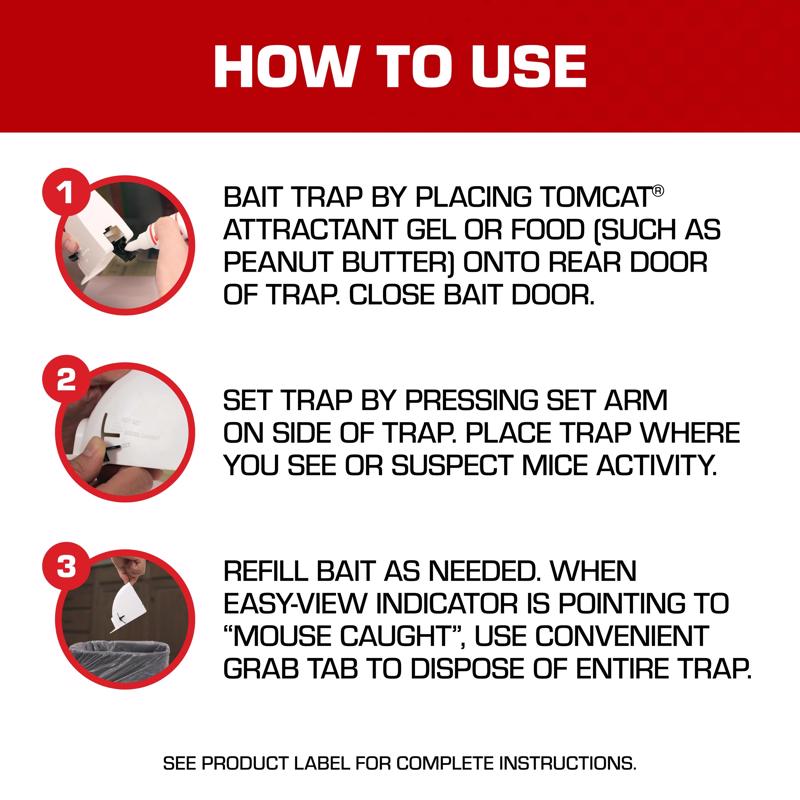 HOW TO USE

1

BAIT TRAP BY PLACING TOMCAT® ATTRACTANT GEL OR FOOD (SUCH AS PEANUT BUTTER) ONTO REAR DOOR OF TRAP. CLOSE BAIT DOOR.

2

SET TRAP BY PRESSING SET ARM ON SIDE OF TRAP. PLACE TRAP WHERE YOU SEE OR SUSPECT MICE ACTIVITY.

3

REFILL BAIT AS NEEDED. WHEN EASY-VIEW INDICATOR IS POINTING TO "MOUSE CAUGHT", USE CONVENIENT GRAB TAB TO DISPOSE OF ENTIRE TRAP.

SEE PRODUCT LABEL FOR COMPLETE INSTRUCTIONS.