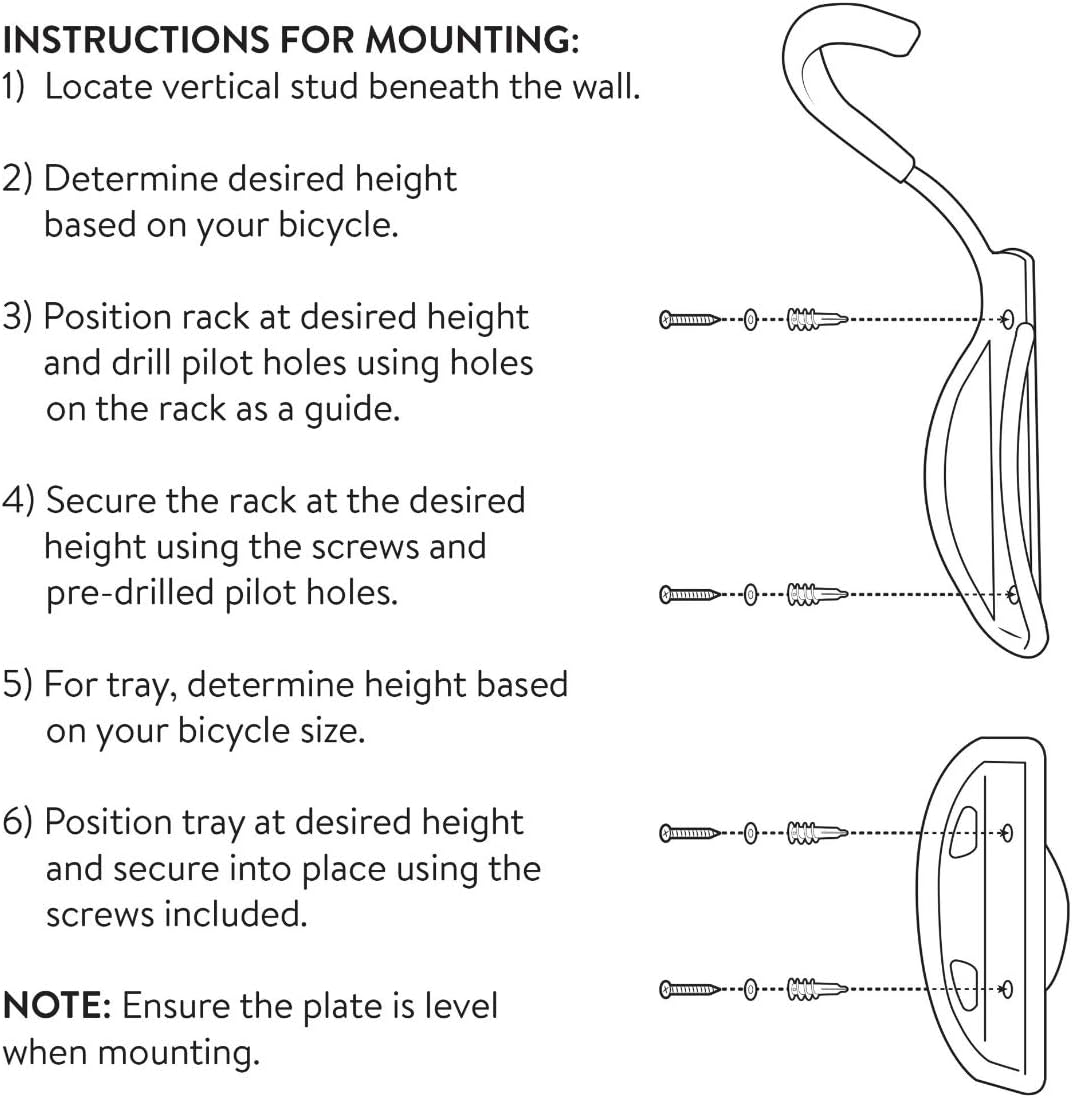 INSTRUCTIONS FOR MOUNTING:
1) Locate vertical stud beneath the wall.

2) Determine desired height based on your bicycle.

3) Position rack at desired height and drill pilot holes using holes on the rack as a guide.

4) Secure the rack at the desired height using the screws and pre-drilled pilot holes.

5) For tray, determine height based on your bicycle size.

6) Position tray at desired height and secure into place using the screws included.

NOTE: Ensure the plate is level when mounting.