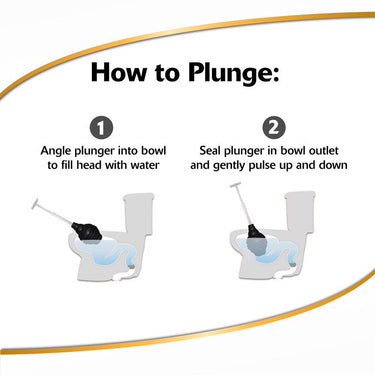 How to Plunge:

1

Angle plunger into bowl to fill head with water

2

Seal plunger in bowl outlet and gently pulse up and down