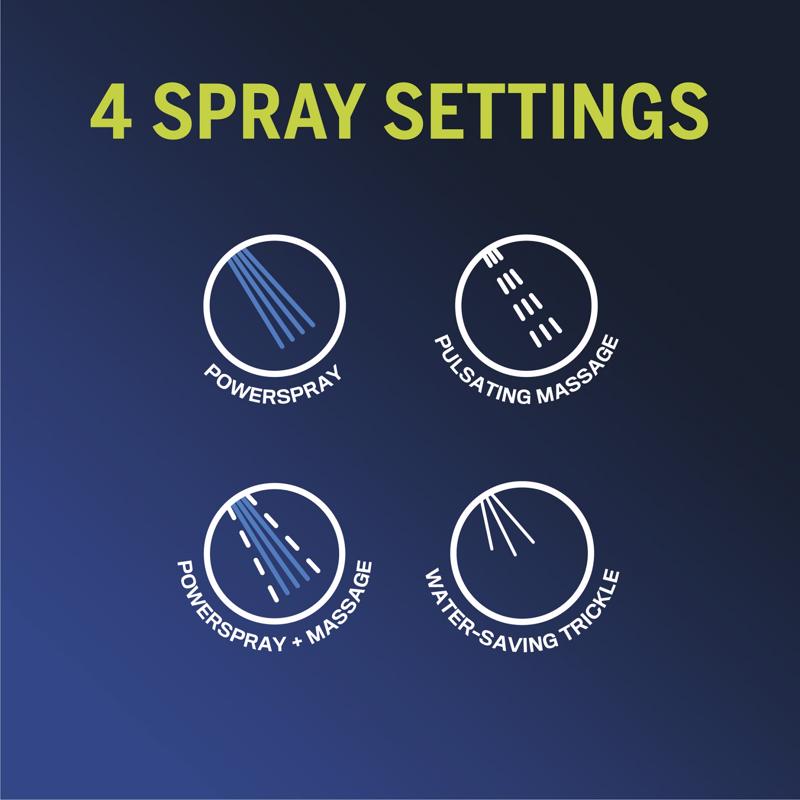 4 SPRAY SETTINGS

POWERSPRAY

PULSATING MASSAGE

POWERSPRAY + MASSAGE

WATER-SAVING TRICKLE