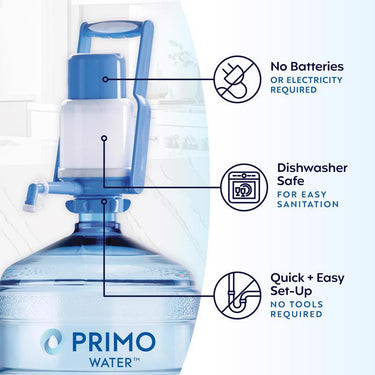 No Batteries
OR ELECTRICITY REQUIRED

Dishwasher Safe
FOR EASY SANITATION

Quick + Easy Set-Up
NO TOOLS REQUIRED

PRIMO
WATER™