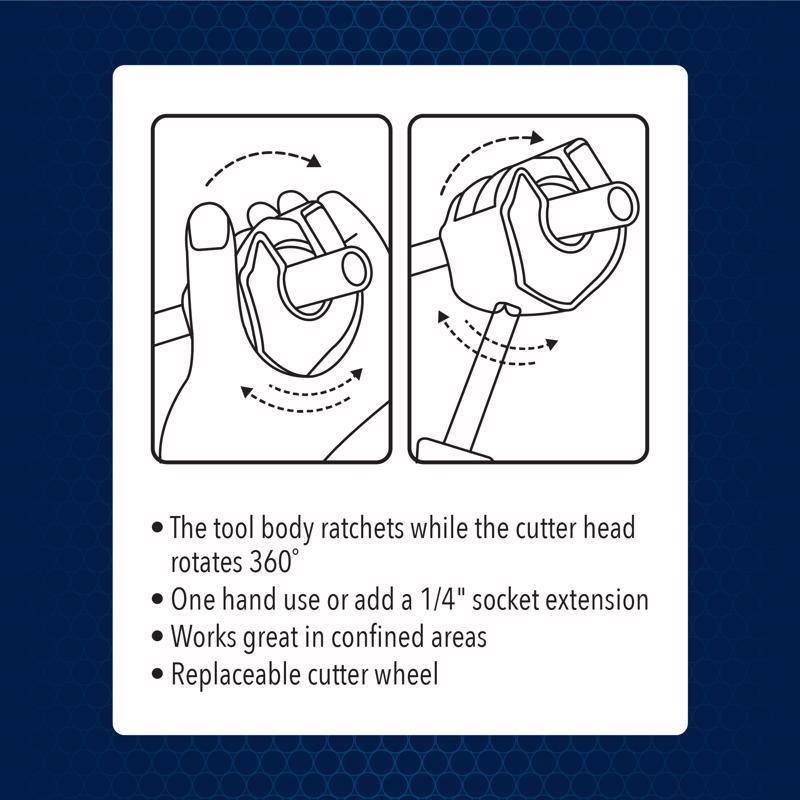 • The tool body ratchets while the cutter head rotates 360°
• One hand use or add a 1/4" socket extension
• Works great in confined areas
• Replaceable cutter wheel