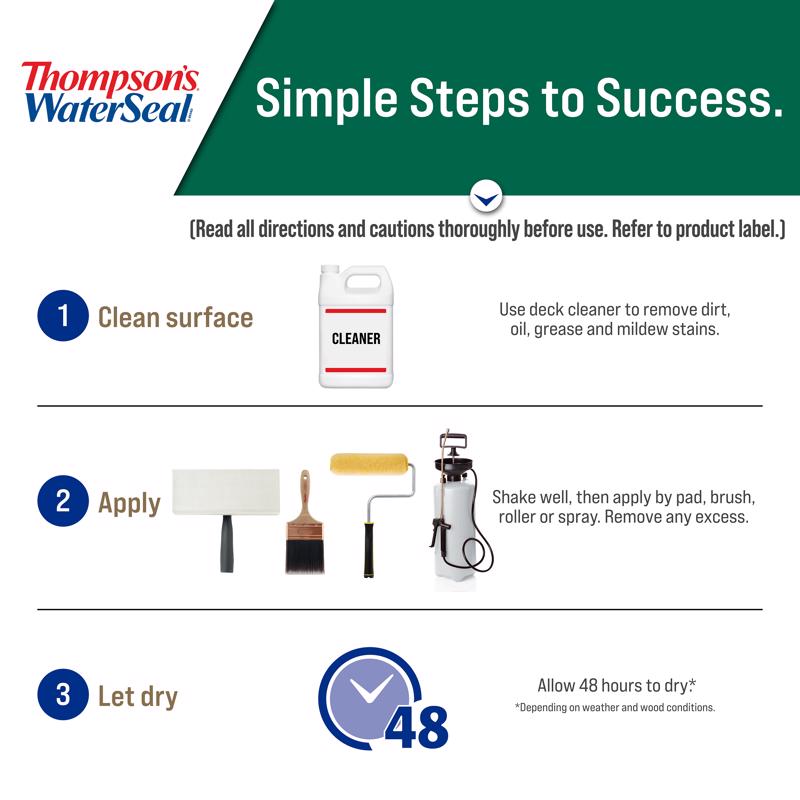 Thompson's WaterSeal

Simple Steps to Success.

(Read all directions and cautions thoroughly before use. Refer to product label.)

1 Clean surface

CLEANER

Use deck cleaner to remove dirt, oil, grease and mildew stains.

2 Apply

Shake well, then apply by pad, brush, roller or spray. Remove any excess.

3 Let dry

48

Allow 48 hours to dry.*

*Depending on weather and wood conditions.