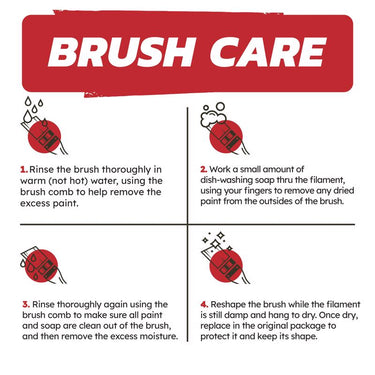 BRUSH CARE

1. Rinse the brush thoroughly in warm (not hot) water, using the brush comb to help remove the excess paint.

2. Work a small amount of dish-washing soap thru the filament, using your fingers to remove any dried paint from the outsides of the brush.

3. Rinse thoroughly again using the brush comb to make sure all paint and soap are clean out of the brush, and then remove the excess moisture.

4. Reshape the brush while the filament is still damp and hang to dry. Once dry, replace in the original package to protect it and keep its shape.